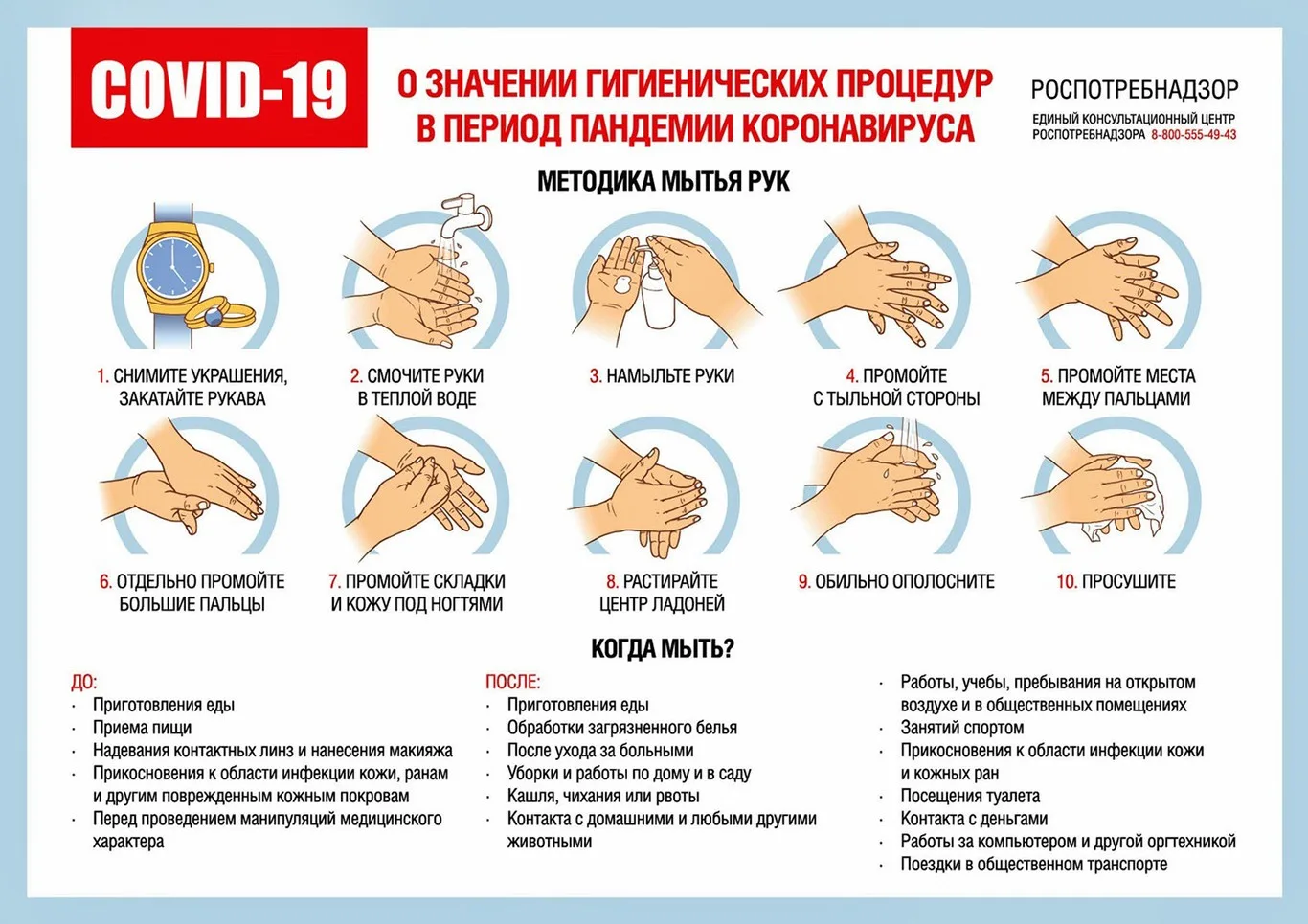 COVID-19

О ЗНАЧЕНИИ ГИГИЕНИЧЕСКИХ ПРОЦЕДУР В ПЕРИОД ПАНДЕМИИ КОРОНАВИРУСА

РОСПОТРЕБНАДЗОР
ЕДИНЫЙ КОНСУЛЬТАЦИОННЫЙ ЦЕНТР РОСПОТРЕБНАДЗОРА 8-800-555-49-43

МЕТОДИКА МЫТЬЯ РУК

1. СНИМИТЕ УКРАШЕНИЯ, ЗАКАТАЙТЕ РУКАВА

2. СМОЧИТЕ РУКИ В ТЕПЛОЙ ВОДЕ

3. НАМЫЛЬТЕ РУКИ

4. ПРОМОЙТЕ С ТЫЛЬНОЙ СТОРОНЫ

5. ПРОМОЙТЕ МЕСТА МЕЖДУ ПАЛЬЦАМИ

6. ОТДЕЛЬНО ПРОМОЙТЕ БОЛЬШИЕ ПАЛЬЦЫ

7. ПРОМОЙТЕ СКЛАДКИ И КОЖУ ПОД НОГТЯМИ

8. РАСТИРАЙТЕ ЦЕНТР ЛАДОНЕЙ

9. ОБИЛЬНО ОПОЛОСНИТЕ

10. ПРОСУШИТЕ

КОГДА МЫТЬ?

ДО:
· Приготовления еды
· Приема пищи
· Надевания контактных линз и нанесения макияжа
· Прикосновения к области инфекции кожи, ранам и другим поврежденным кожным покровам
· Перед проведением манипуляций медицинского характера

ПОСЛЕ:
· Приготовления еды
· Обработки загрязненного белья
· После ухода за больными
· Уборки и работы по дому и в саду
· Кашля, чихания или рвоты
· Контакта с домашними и любыми другими животными

· Работы, учебы, пребывания на открытом воздухе и в общественных помещениях
· Занятий спортом
· Прикосновения к области инфекции кожи и кожных ран
· Посещения туалета
· Контакта с деньгами
· Работы за компьютером и другой оргтехникой
· Поездки в общественном транспорте